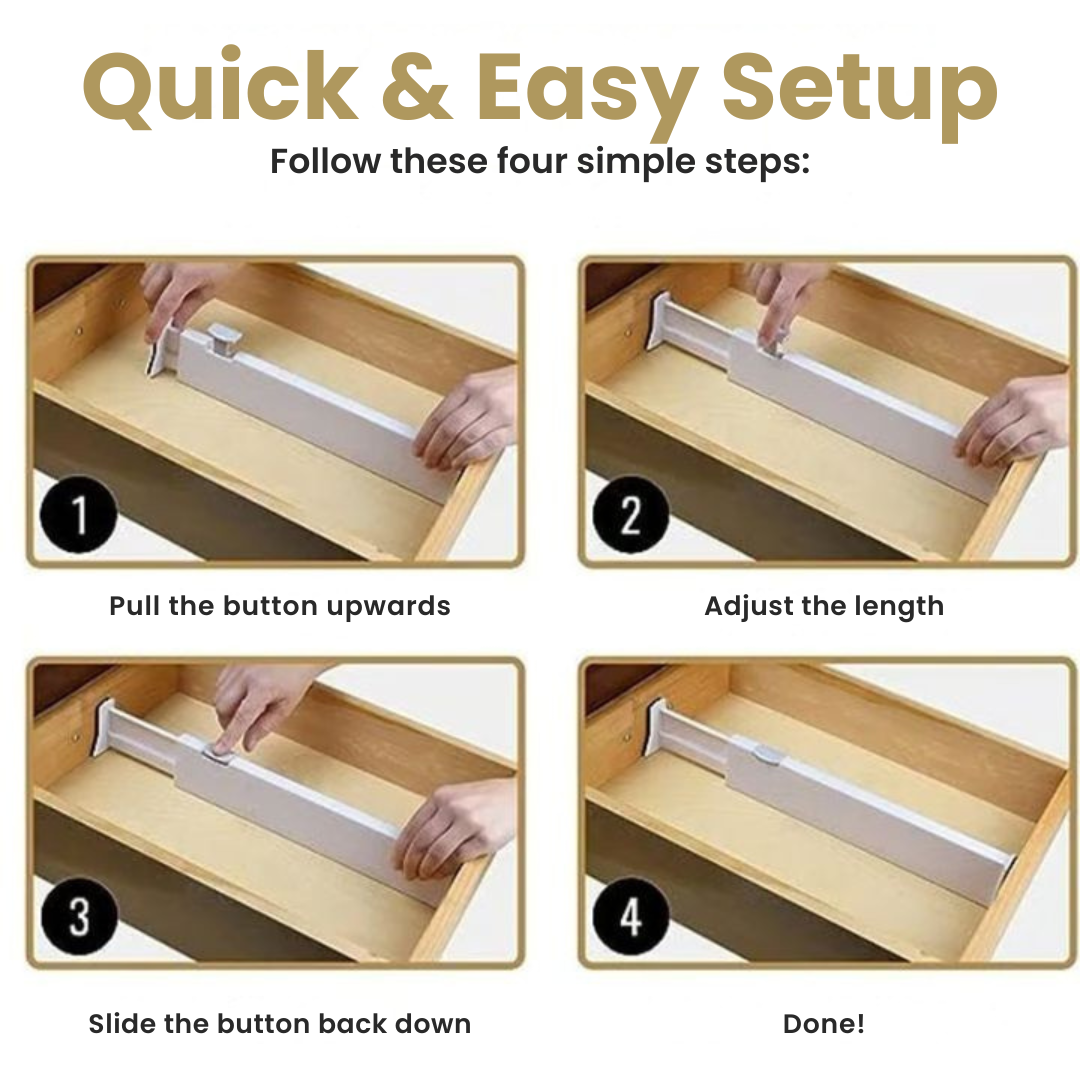 Quick & Easy Setup
Follow these four simple steps:

1

Pull the button upwards

2

Adjust the length

3

Slide the button back down

4

Done!